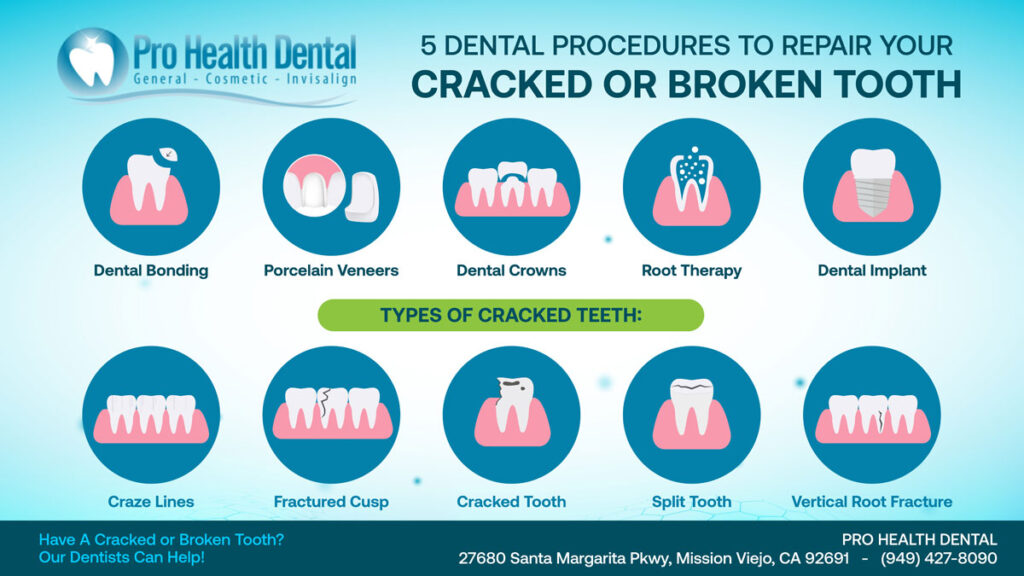 Pro Health Dental
General - Cosmetic - Invisalign

5 DENTAL PROCEDURES TO REPAIR YOUR
CRACKED OR BROKEN TOOTH

Dental Bonding
Porcelain Veneers
Dental Crowns
Root Therapy
Dental Implant

TYPES OF CRACKED TEETH:

Craze Lines
Fractured Cusp
Cracked Tooth
Split Tooth
Vertical Root Fracture

Have A Cracked or Broken Tooth?
Our Dentists Can Help!

PRO HEALTH DENTAL
27680 Santa Margarita Pkwy, Mission Viejo, CA 92691 - (949) 427-8090